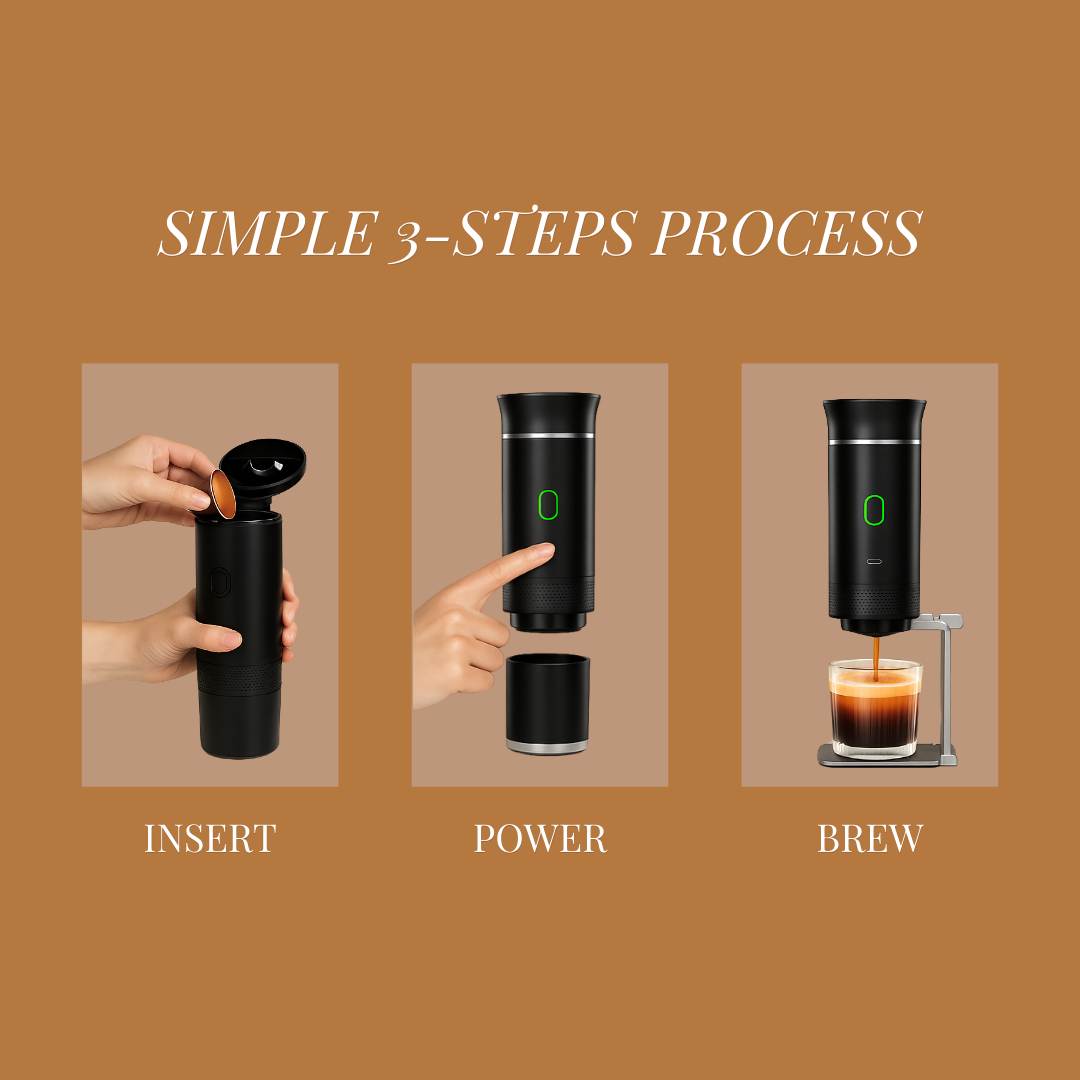 SIMPLE 3-STEPS PROCESS

INSERT

POWER

BREW